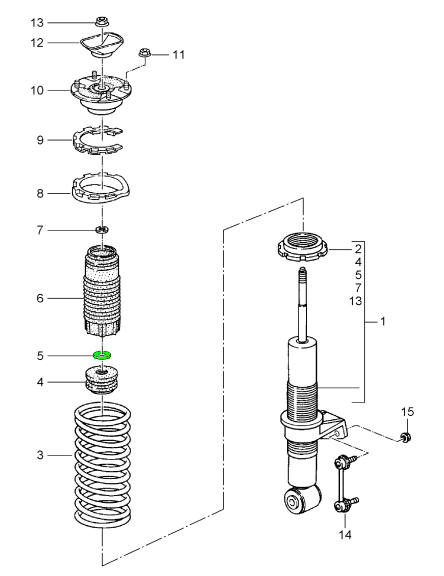 13
12
11
10
9
8
7
6
5
4
3
2
4
5
7
13
1
15
14