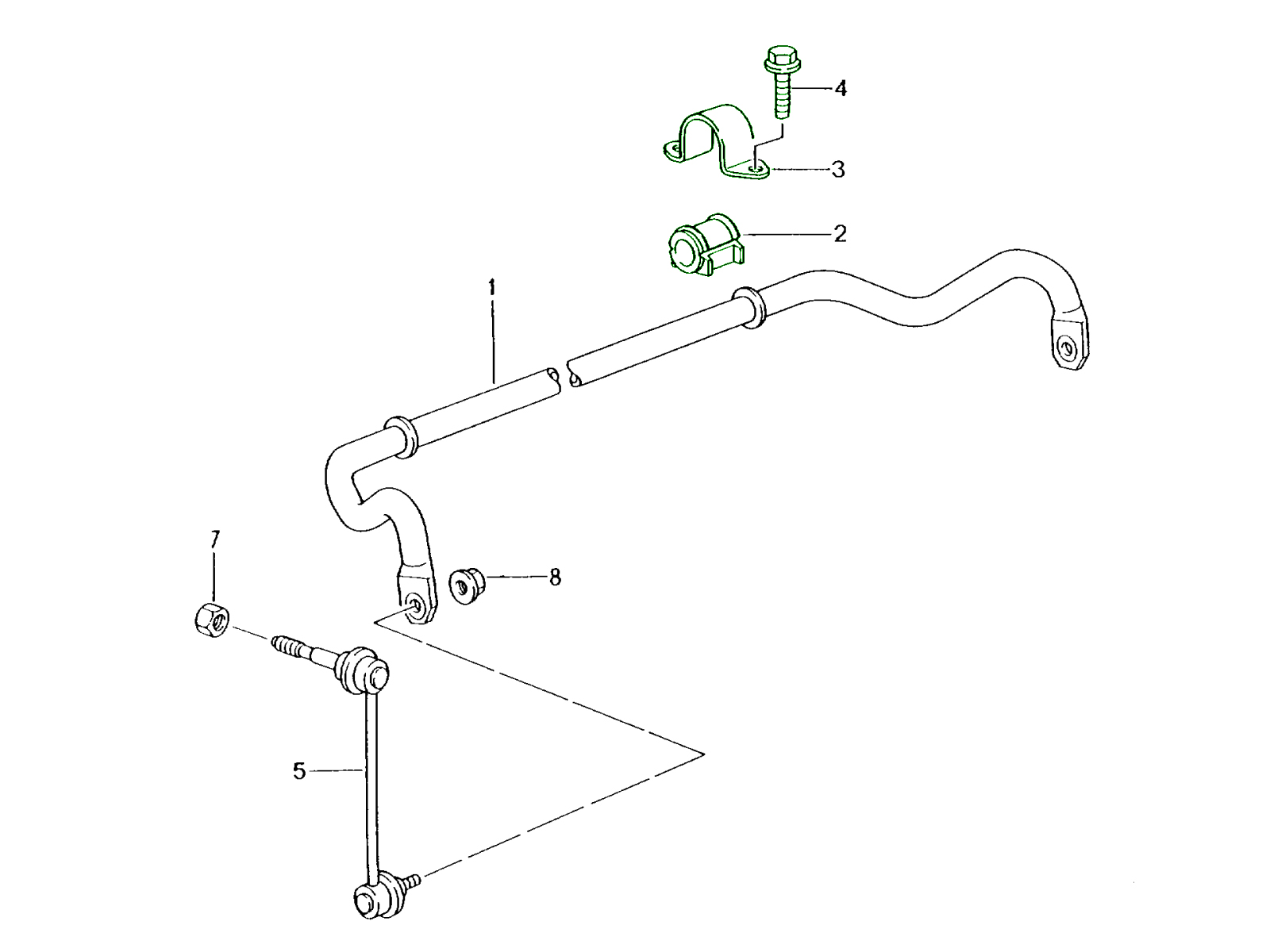 4
3
2
1
7
8
5