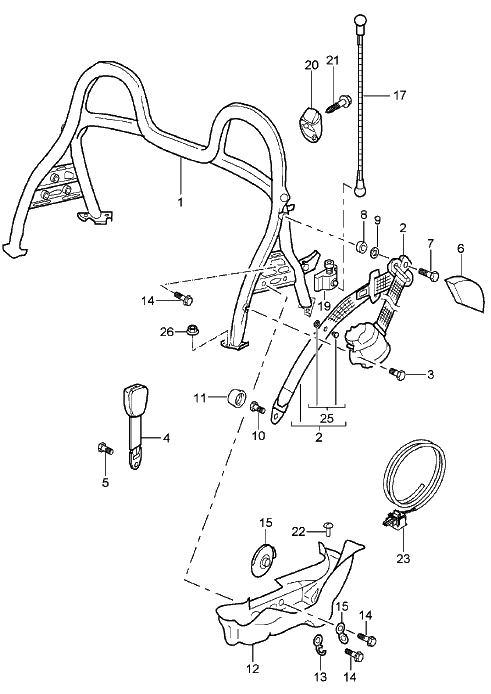 20
21
17
1
8
9
2
7
6
14
19
26
3
11
25
10
2
4
5
15
22
23
15
14
12
13
14