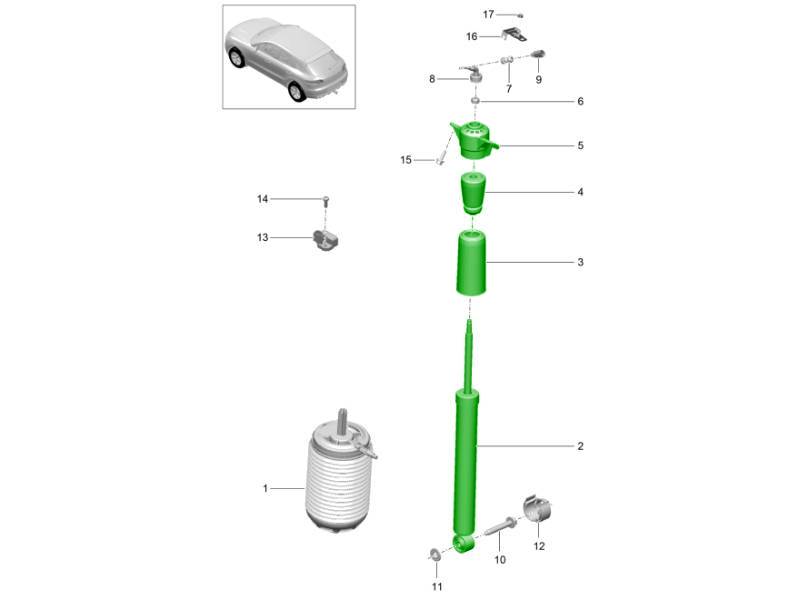 17
16
8
7
9
6
5
15
4
14
13
3
2
1
10
12
11