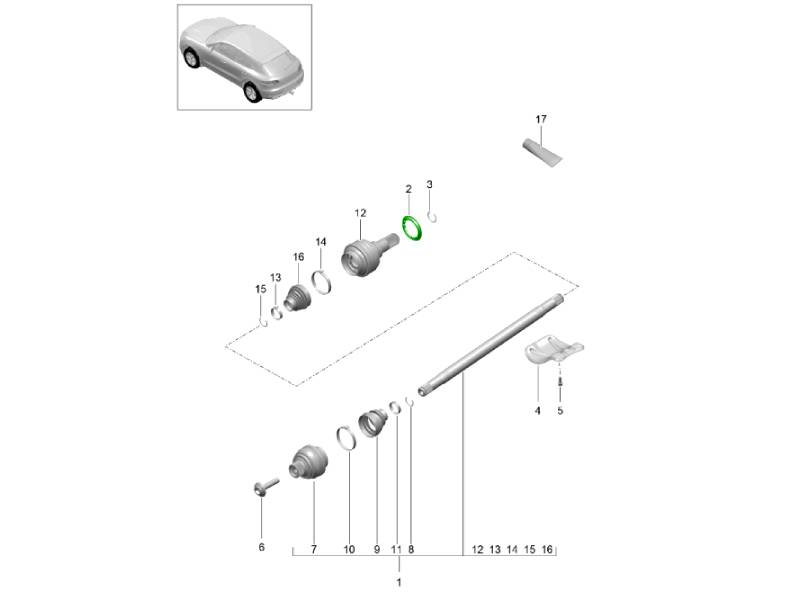 17
2
3
12
14
16
13
15
4
5
6
7
10
9
11
8
12 13 14 15 16
1