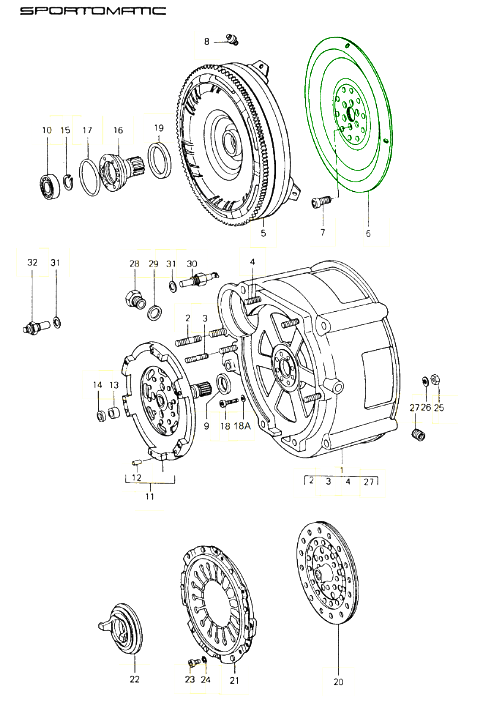 SPORTOMATIC

8
10 15 17 16 19
5
7 6
32 31
28 29 31 30
4
2 3
14 13
9 18 18A
27 26 25
12
11
1
2 3 4 27
22
23 24 21
20