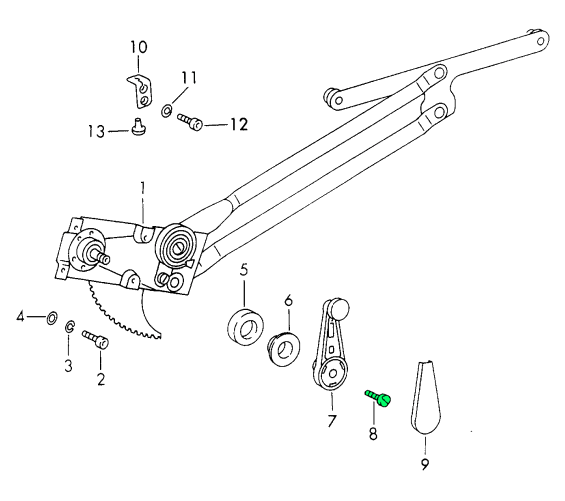 10
11
13
12
1
5
6
4
3
2
7
8
9