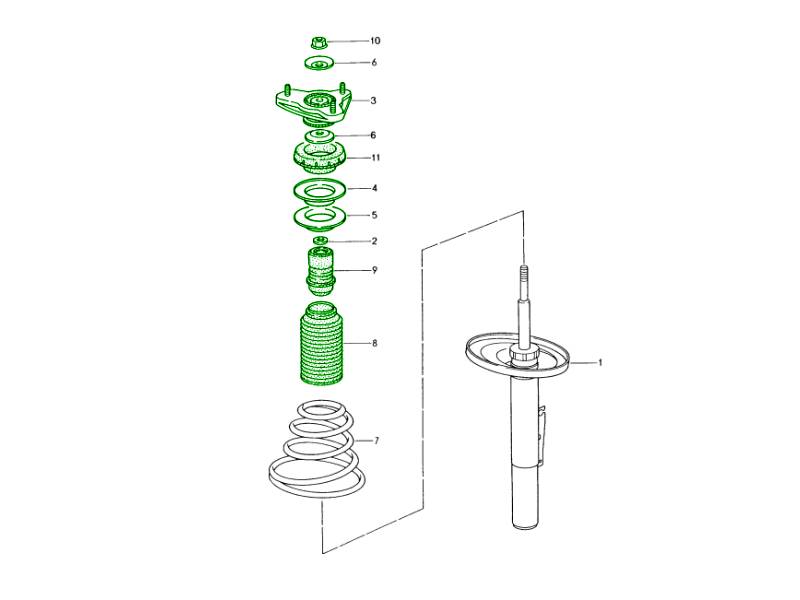 10
6
3
6
11
4
5
2
9
8
7
1