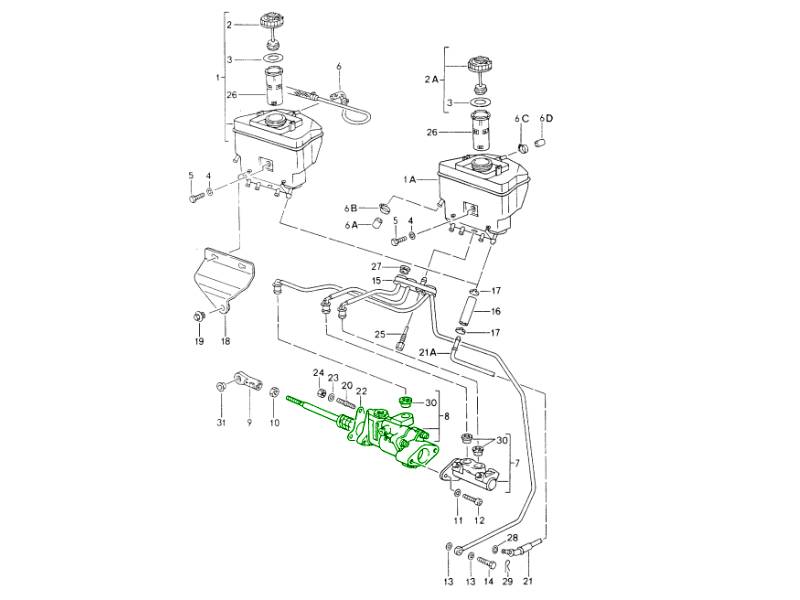 2
3
1
26
6
2 A
3
26
6 C
6 D
5
4
1 A
6 B
6 A
5
4
27
15
17
16
17
25
21A
19
18
24
23
20
22
30
8
31
9
10
30
7
11
12
28
13
13
14
29
21