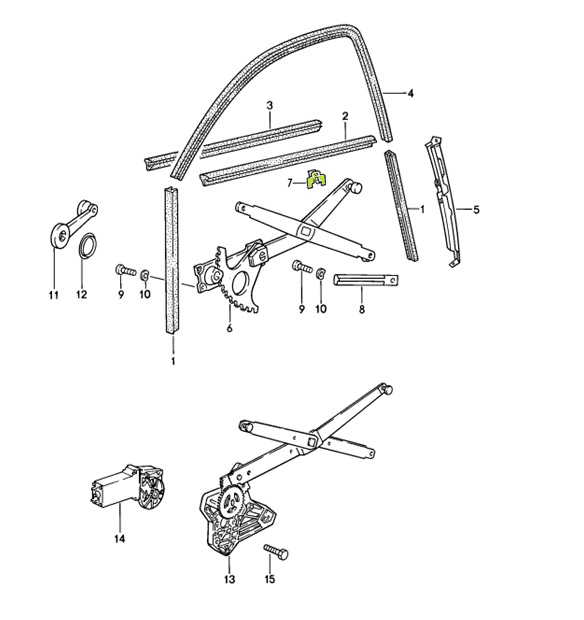 4
3
2
7
1
5
11
12
9
10
6
9
10
8
1
14
13
15