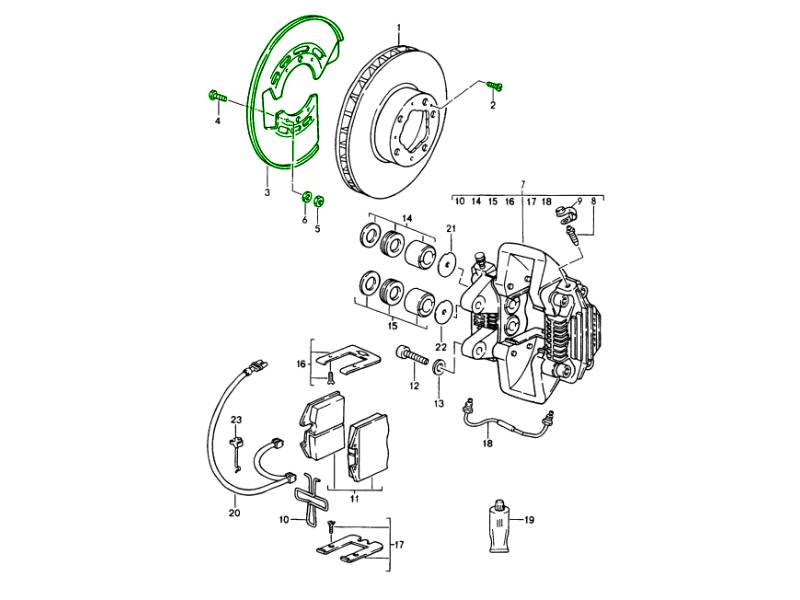 1
2
4
3
6
5
7
10 14 15 16 17 18 9 8
14
21
15
22
16
12
13
23
18
20
11
10
17
19