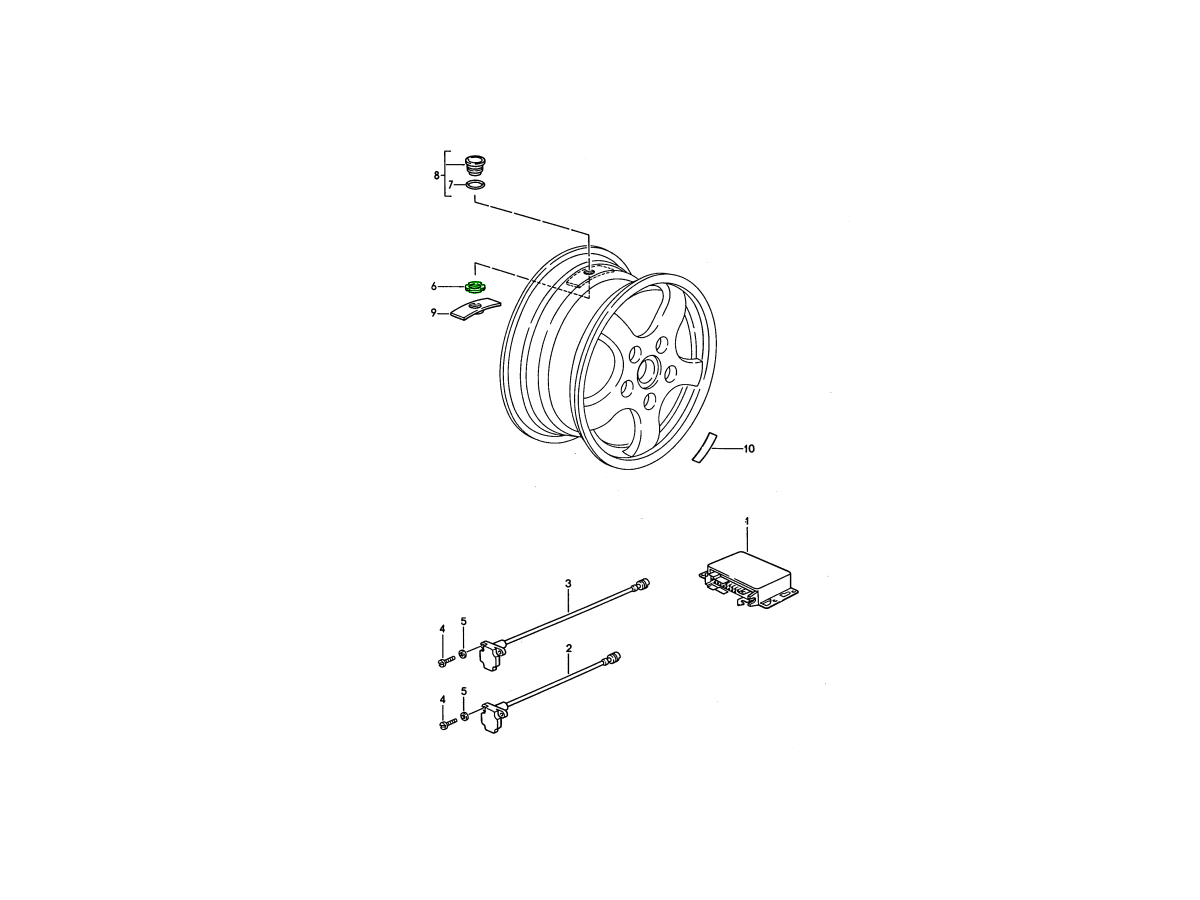 8
7
6
9
10
1
3
4
5
2
4
5