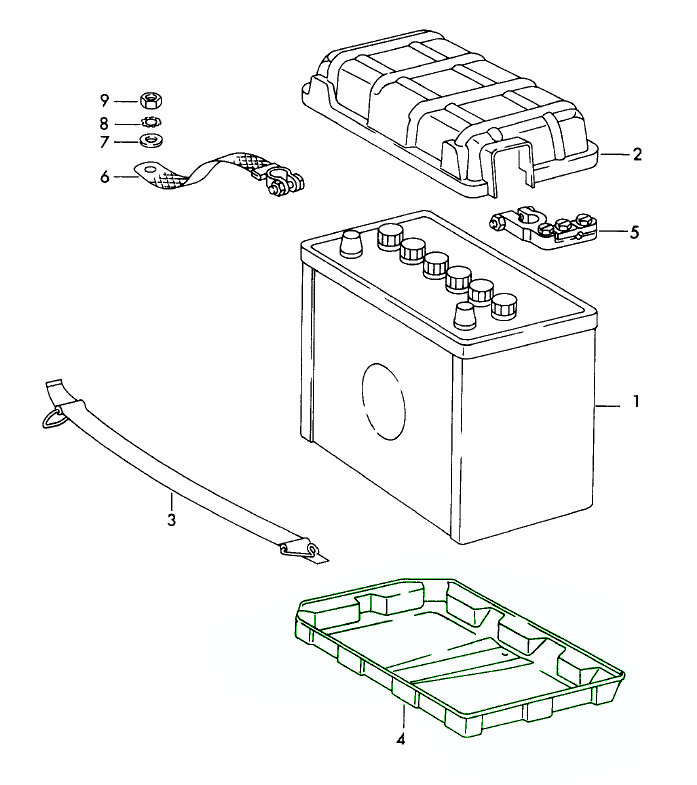 9
8
7
6
2
5
1
3
4