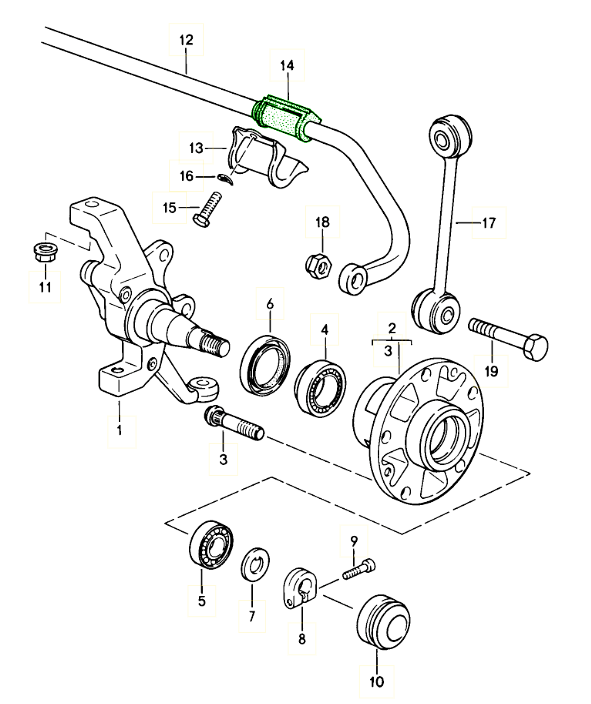 12
14
13
16
15
18
17
11
6
4
2
3
19
1
3
9
5
7
8
10