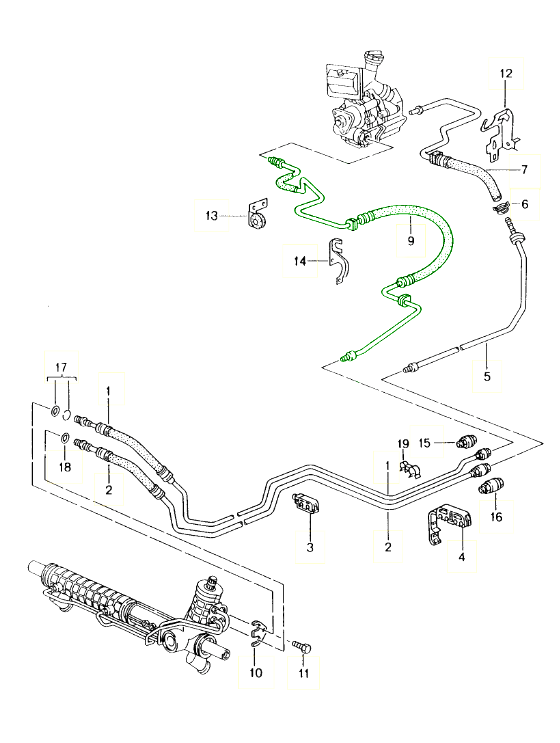 12
7
6
13
9
14
5
17
1
18
2
19
15
1
16
3
2
4
10
11