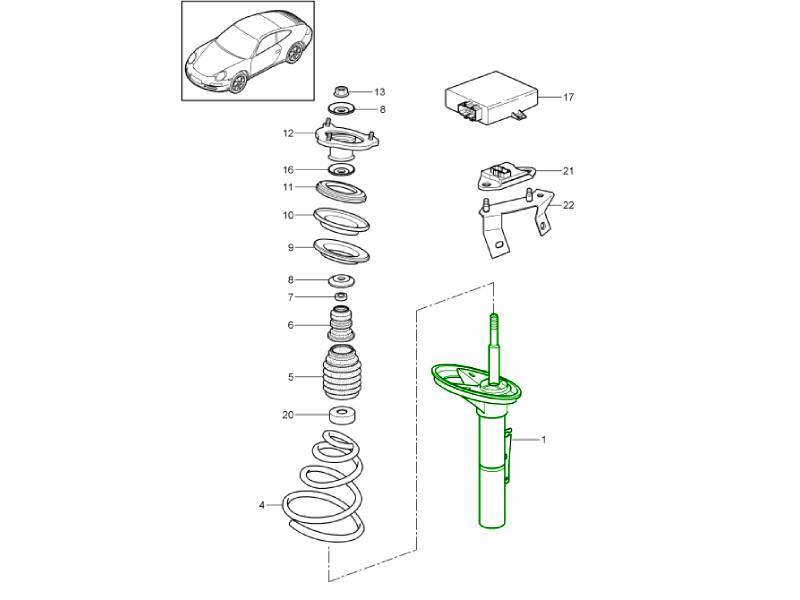 13
8
12
16
11
10
9
8
7
6
5
20
4
17
21
22
1