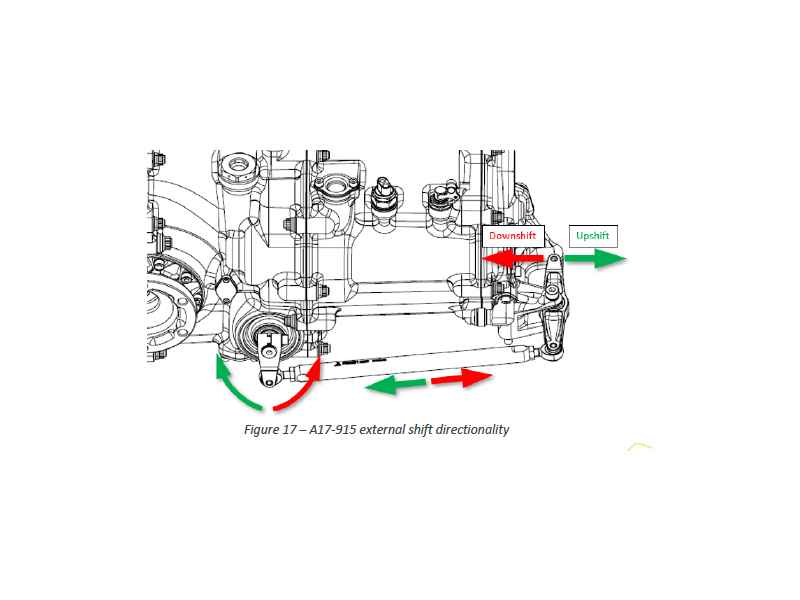 Downshift

Upshift

Figure 17 – A17-915 external shift directionality