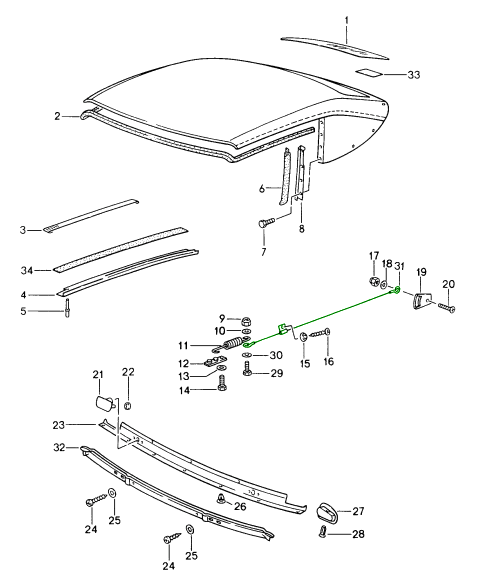 1
33
2
6
8
7
3
34
4
5
17
18
31
19
20
9
10
11
12
13
14
30
29
15
16
21
22
23
32
26
27
28
24
25
24
25