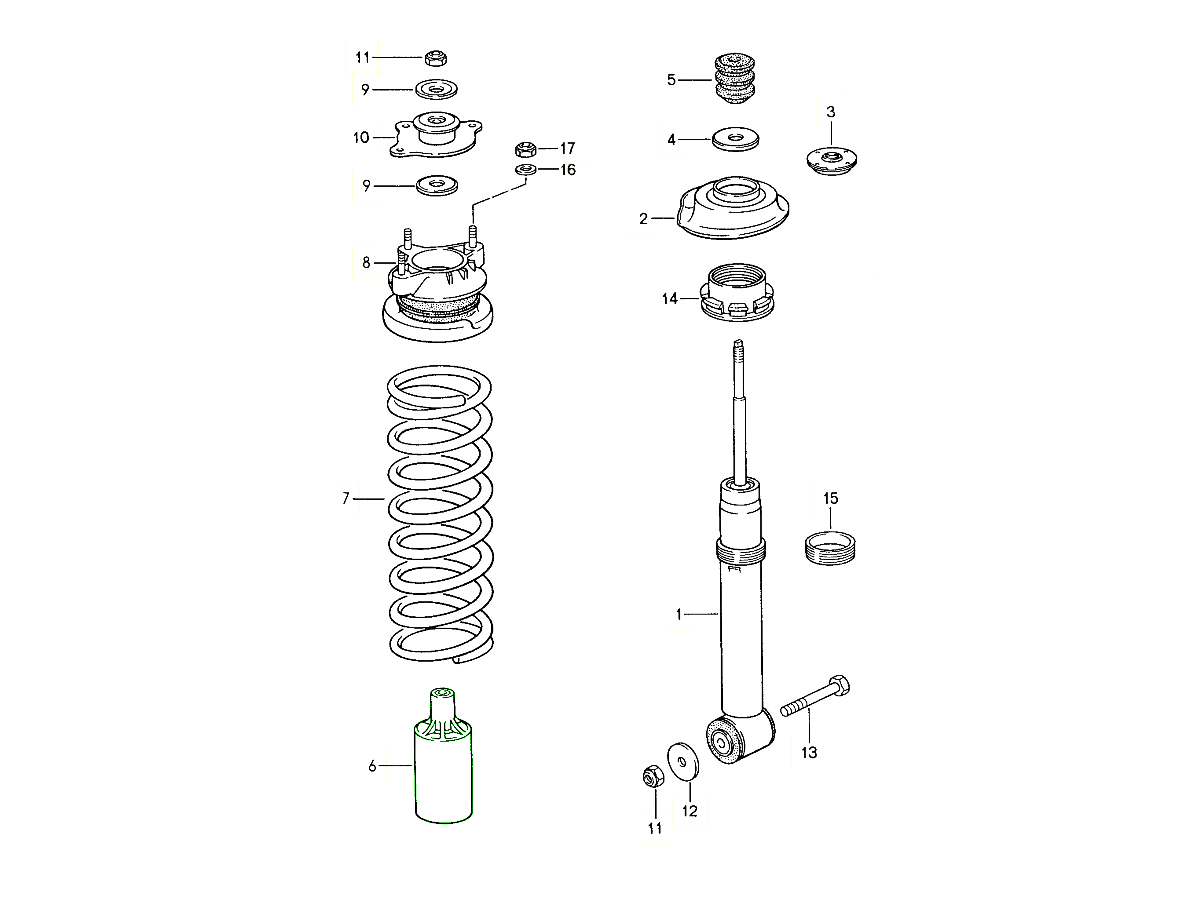 11
9
10
17
16
9
8
7
6
5
4
3
2
14
15
1
13
12
11