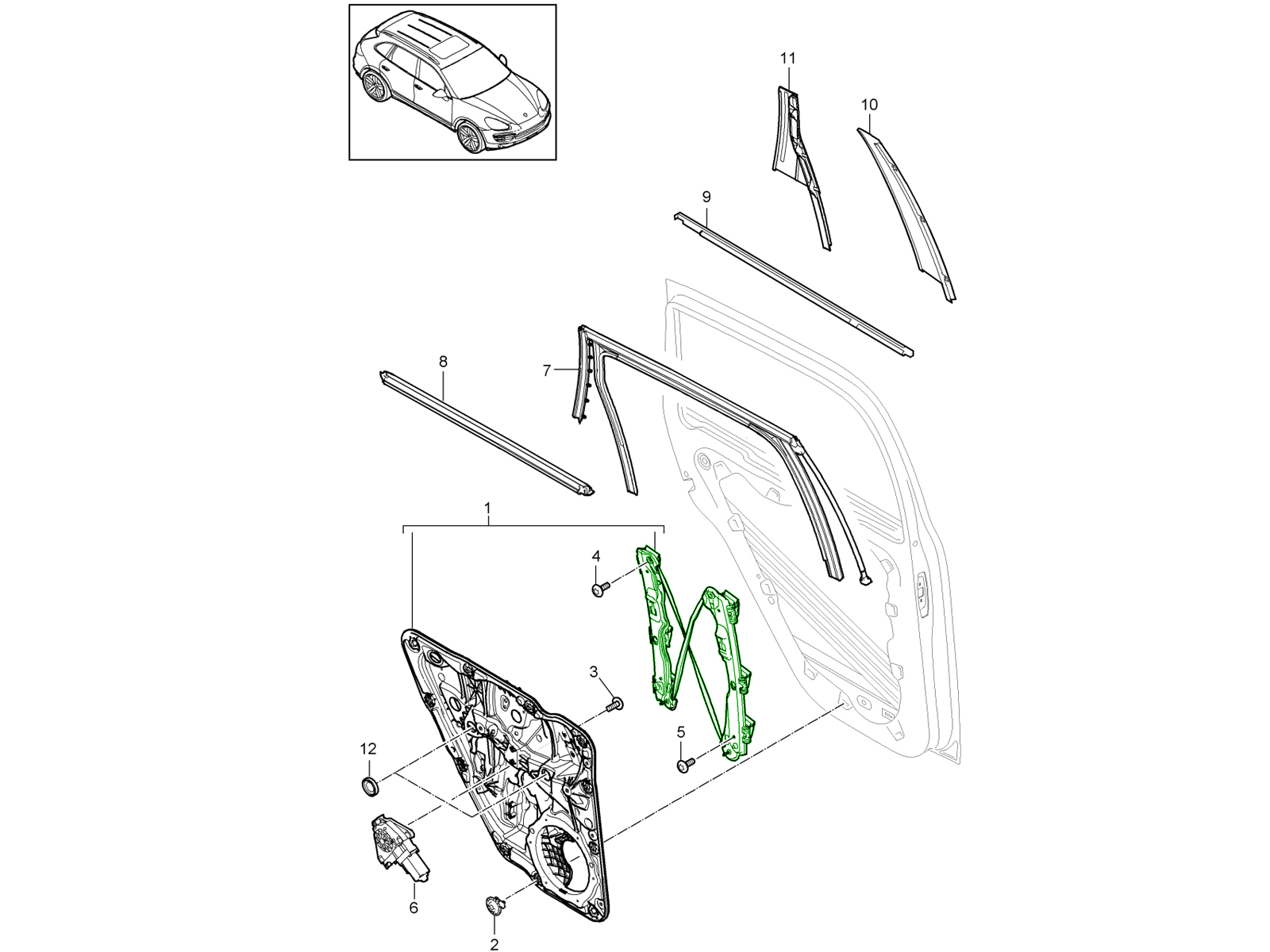 11
10
9
8
7
1
4
3
5
12
6
2