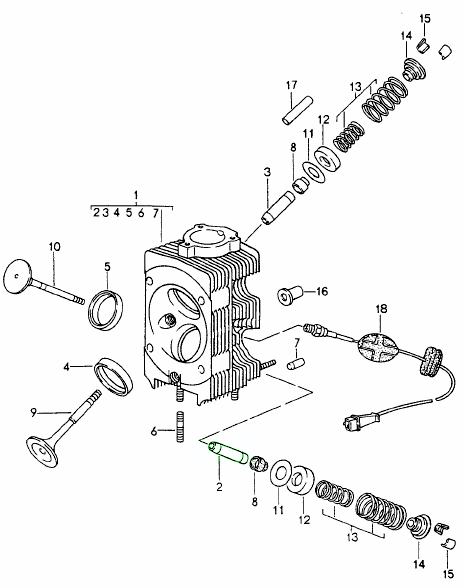 15
14
17
13
12
11
8
3
1
2 3 4 5 6 7
10
5
16
18
7
4
9
6
2
8
11
12
13
14
15