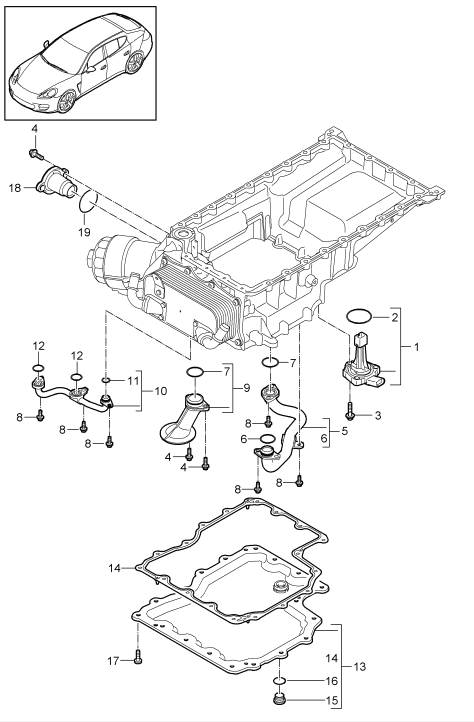 4
18
19
2
1
3
12
12
11
10
8
8
8
7
9
4
4
7
8
6
5
6
8
8
14
17
14
13
16
15