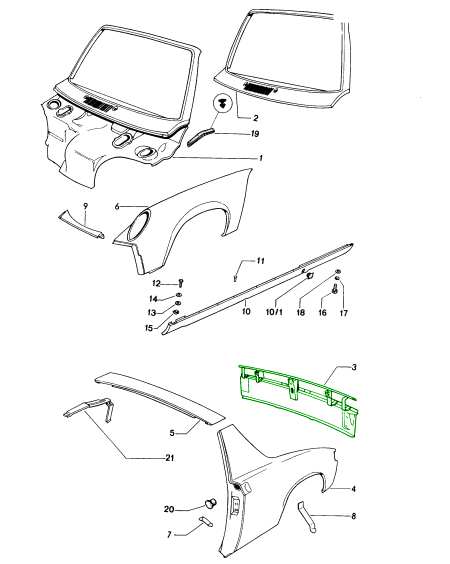 2
19
1
9
6
11
12
14
13
15
10
10/1
18
16
17
3
5
21
4
20
7
8