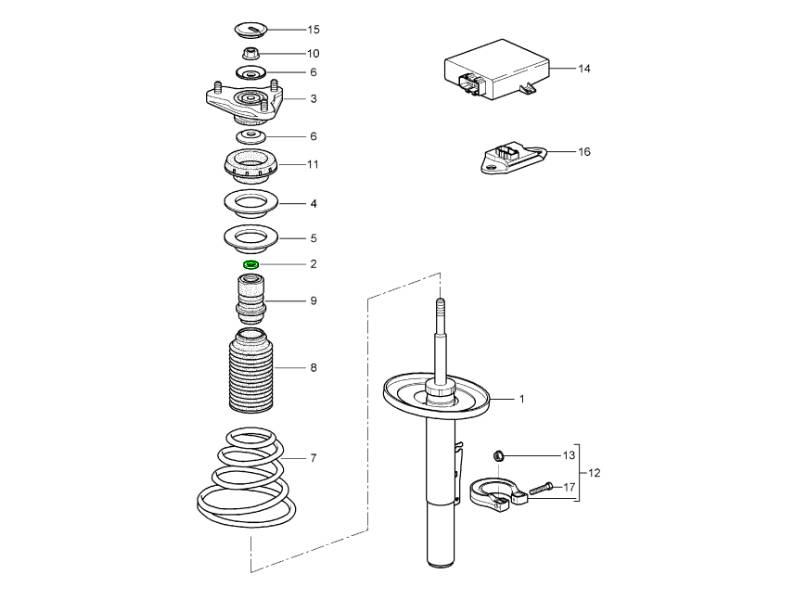 15
10
6
3
6
11
4
5
2
9
8
7
14
16
1
13
12
17