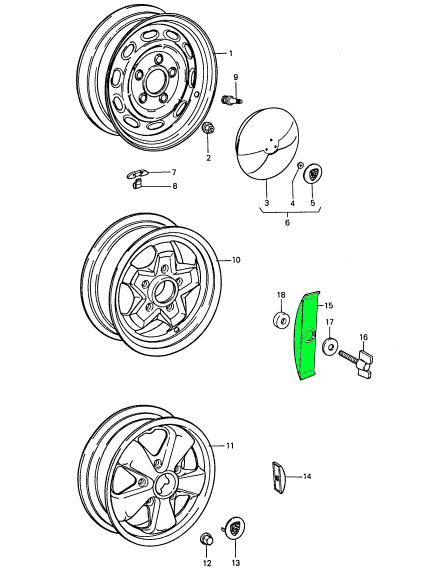 1
9
2
7
8
3
4
5
6
10
18
15
17
16
11
14
12
13