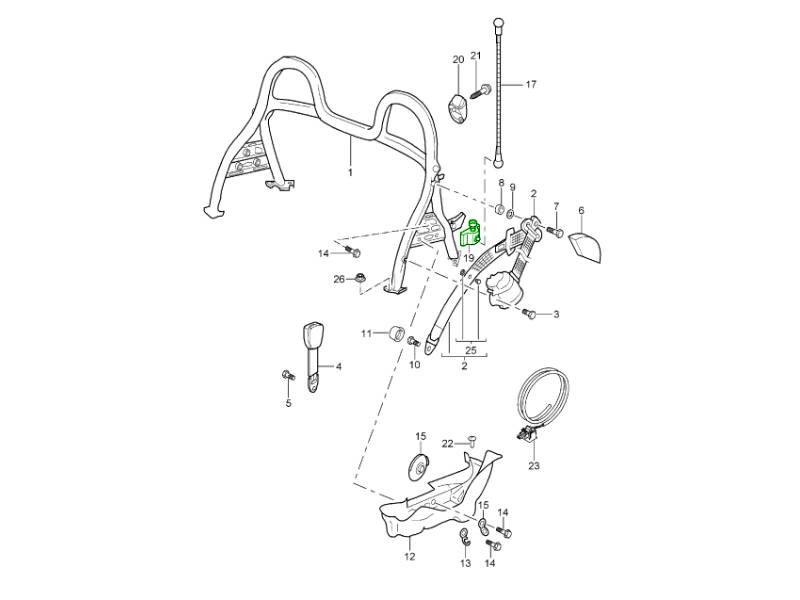 20
21
17
1
8
9
2
7
6
14
19
26
3
11
10
25
2
4
5
15
22
23
15
14
12
13
14