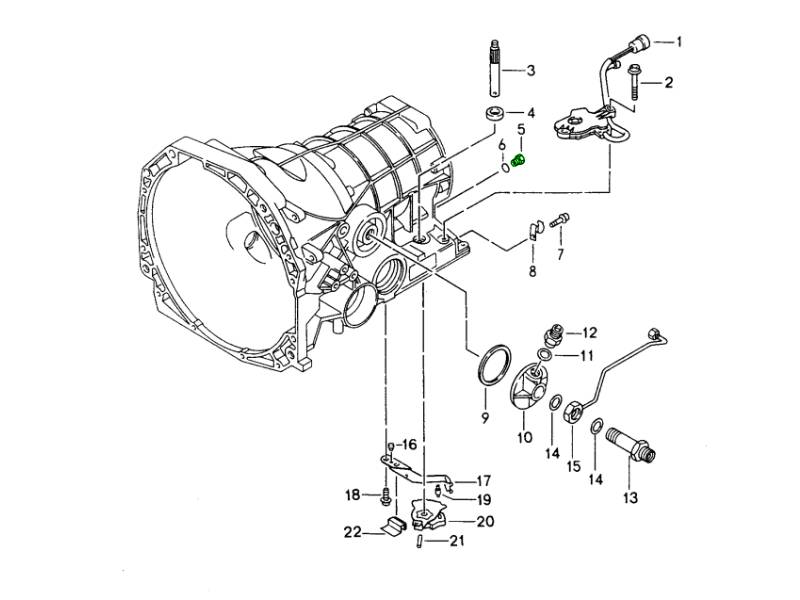 1
2
3
4
5
6
7
8
12
11
9
10
14
15
14
13
16
17
18
19
20
22
21