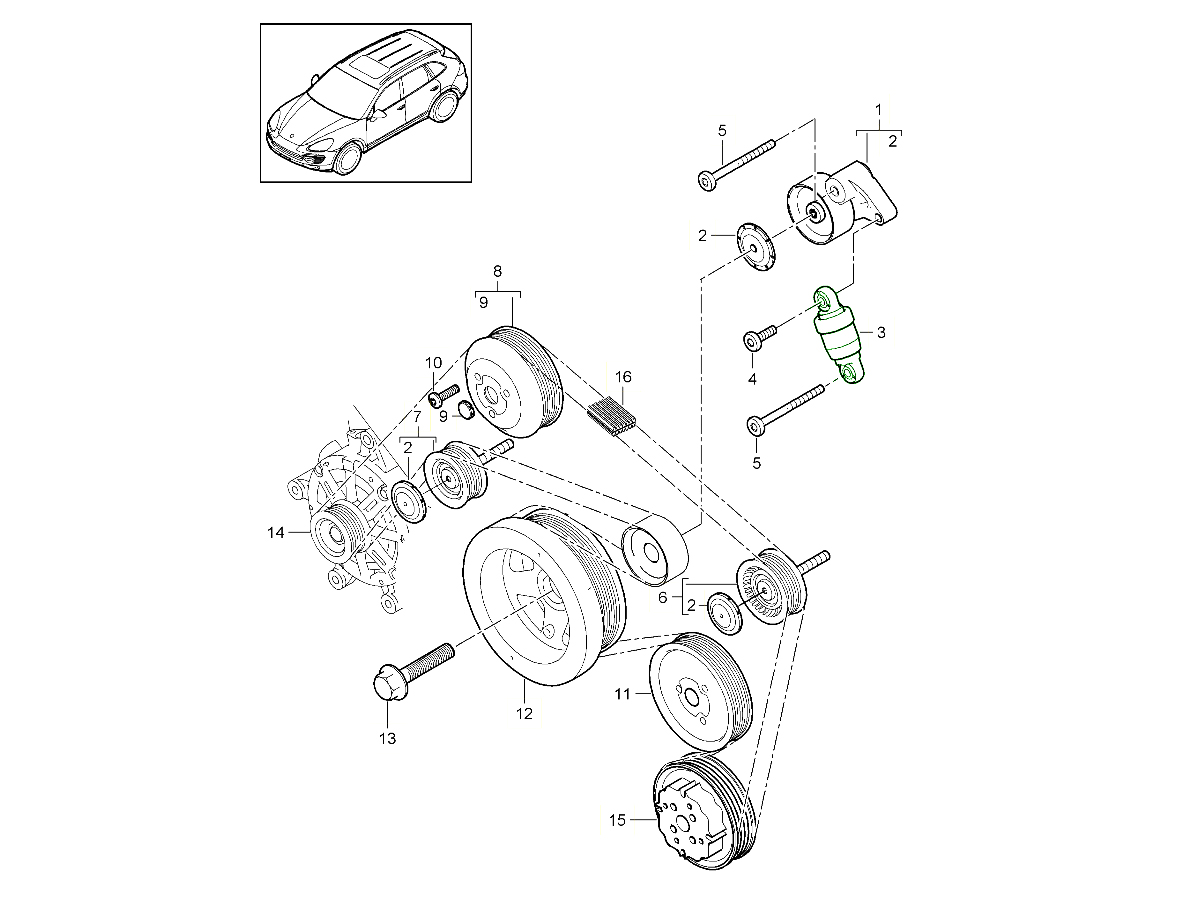 1
2
5
2
3
4
5
8
9
10
9
16
7
2
14
6
2
13
12
11
15