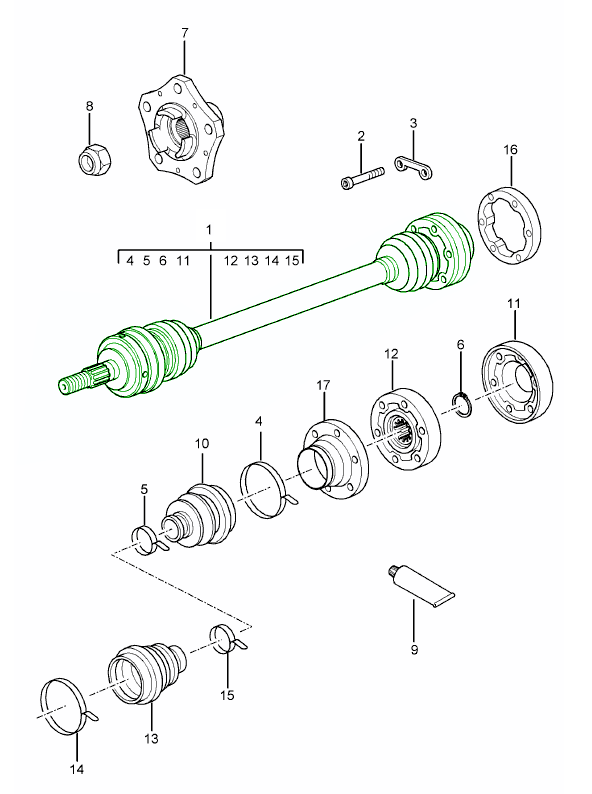 7
8
2
3
16
1
4 5 6 11
12 13 14 15
11
12
6
17
4
10
5
9
15
13
14