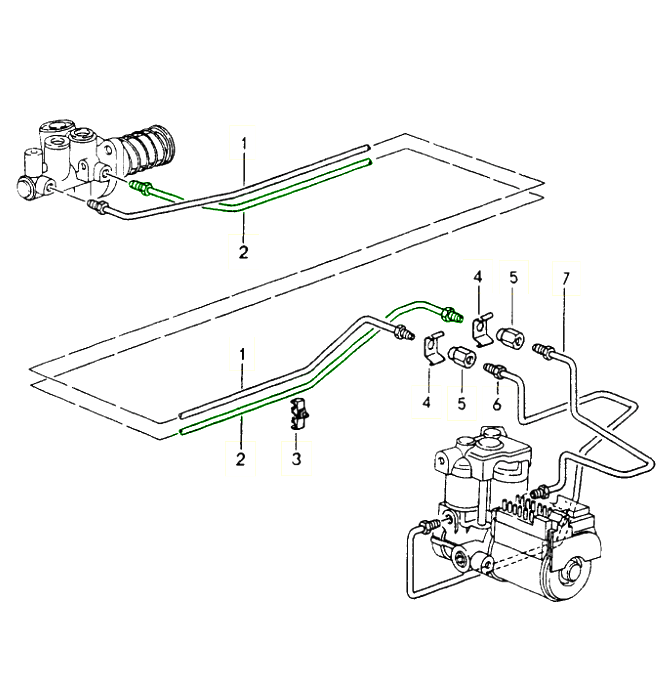 1
2
4
5
7
1
4
5
6
2
3