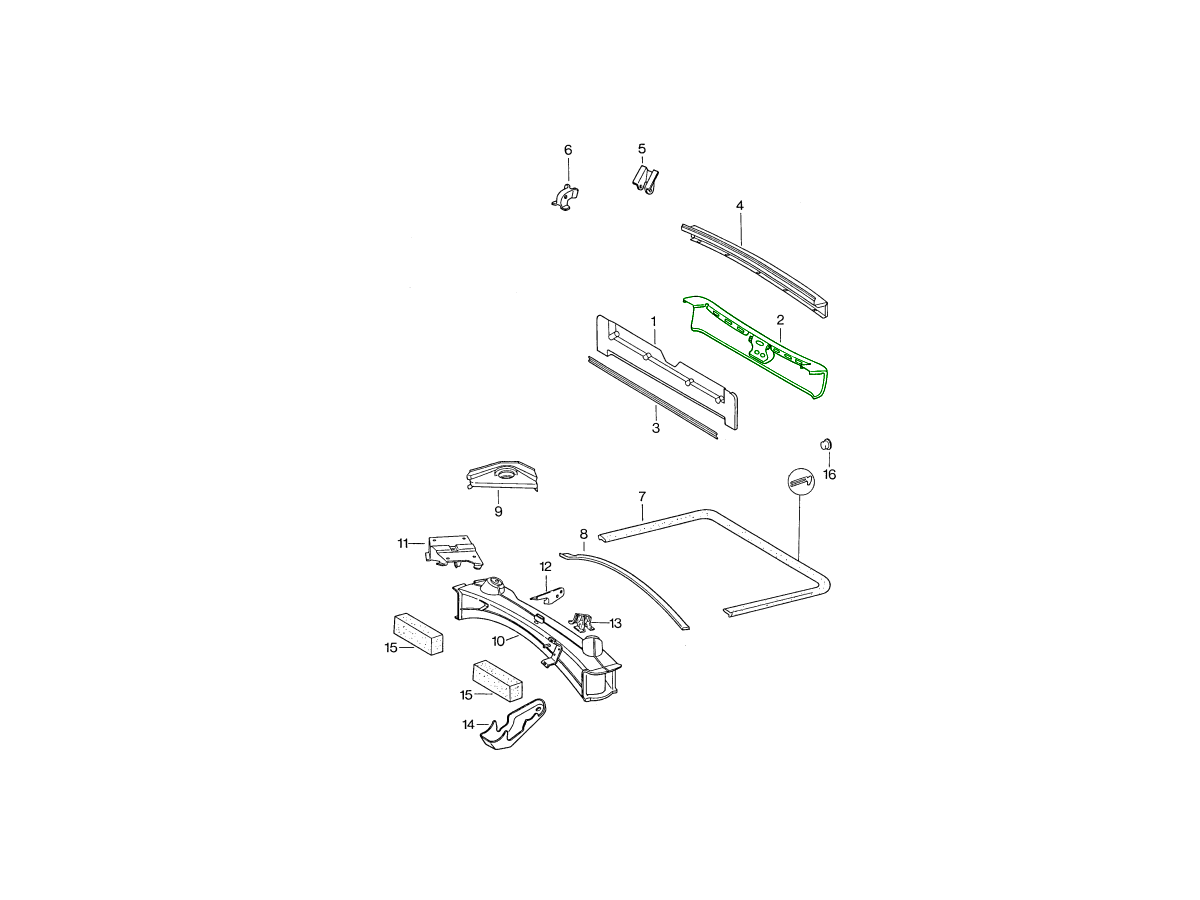 6
5
4
1
2
3
16
9
7
8
11
12
13
10
15
15
14