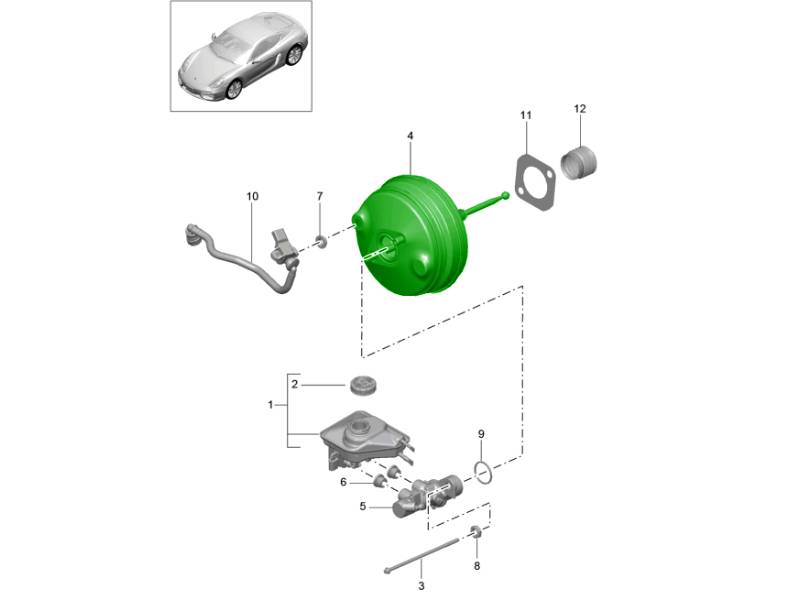 11
12
4
10
7
2
1
9
6
5
8
3