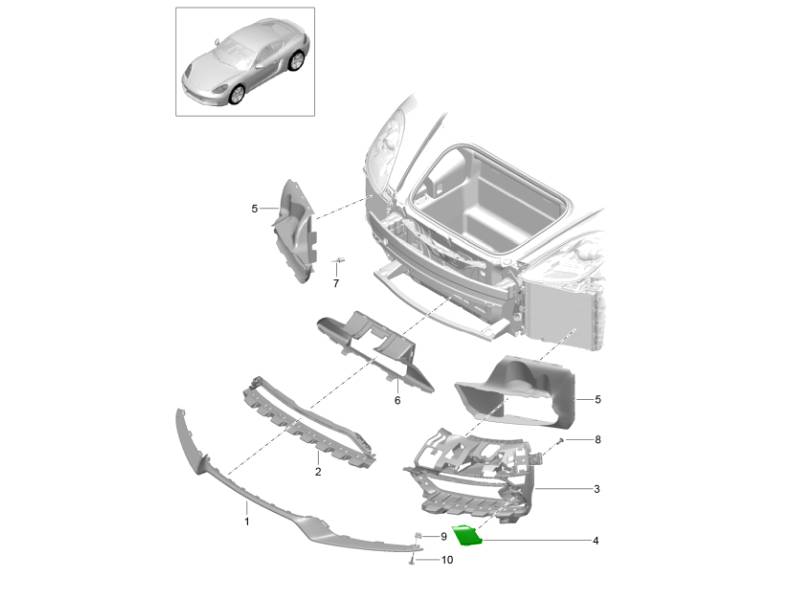 5
7
6
5
8
2
3
1
9
4
10