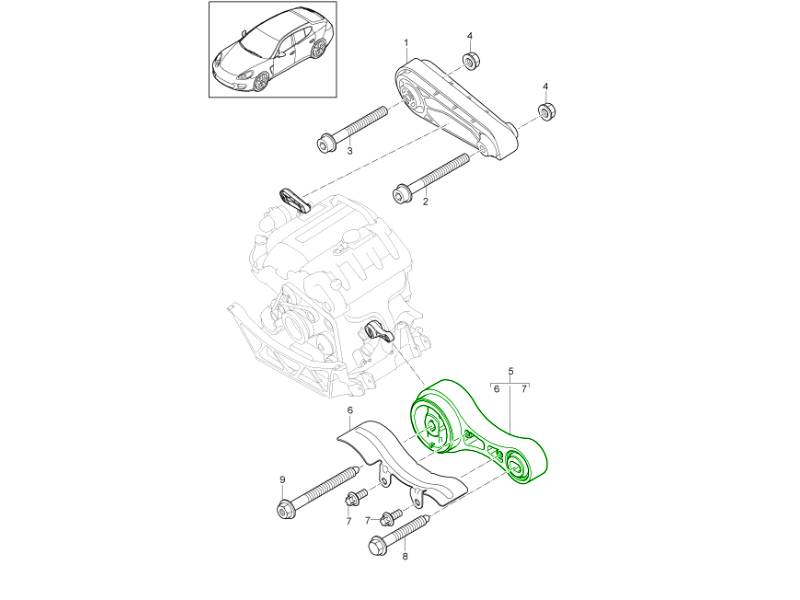 1
4
4
3
2
5
6 7
6
9
7
7
8