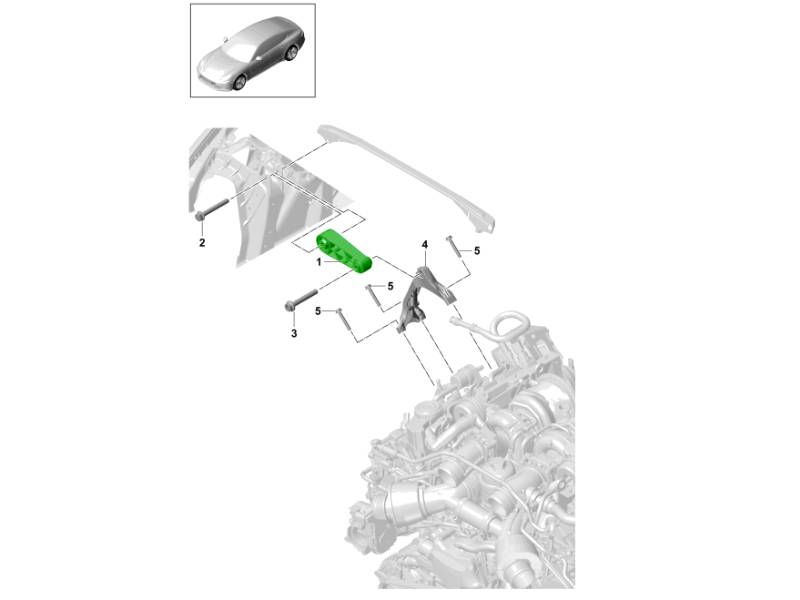 2
1
4
5
5
5
3