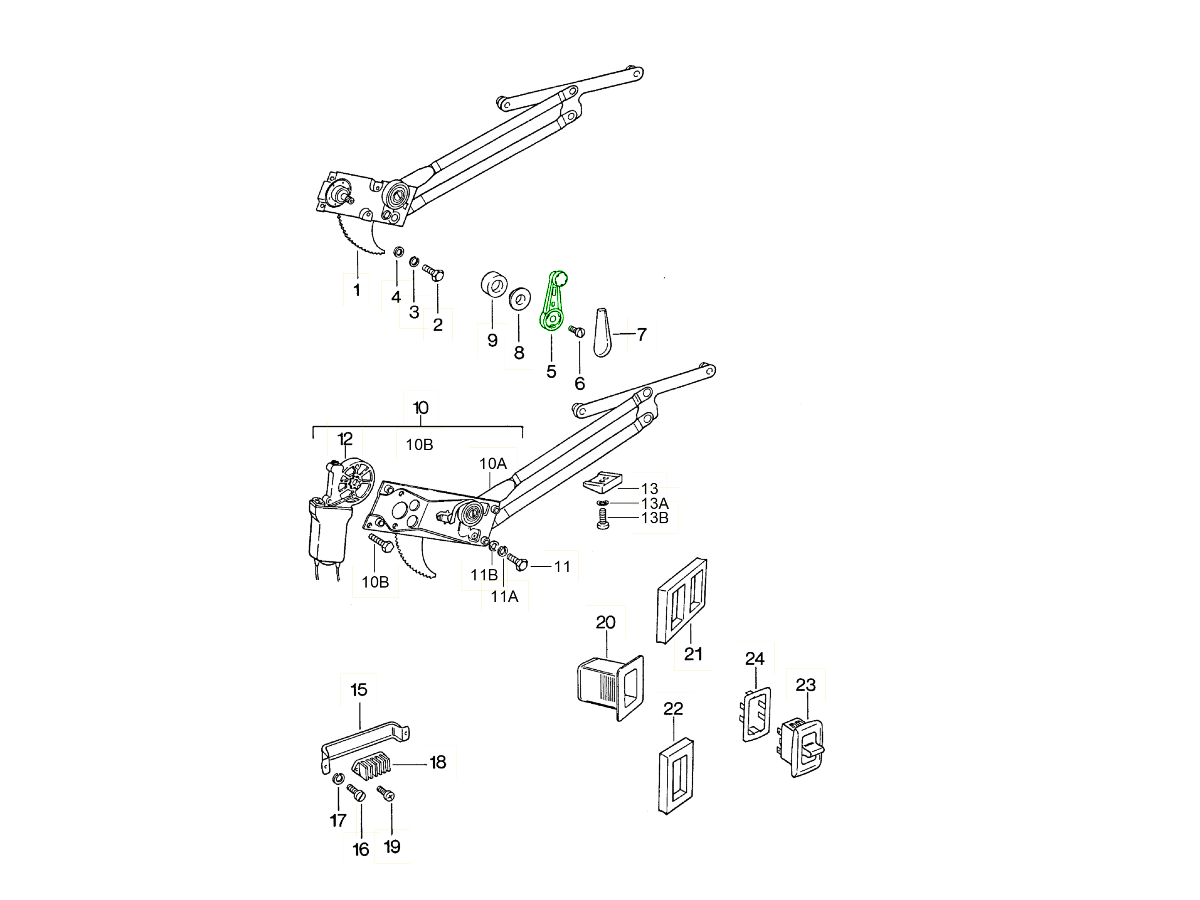 1
4
3
2
9
8
5
6
7
10
12
10B
10A
13
13A
13B
10B
11B
11A
11
20
21
24
23
22
15
18
17
16
19