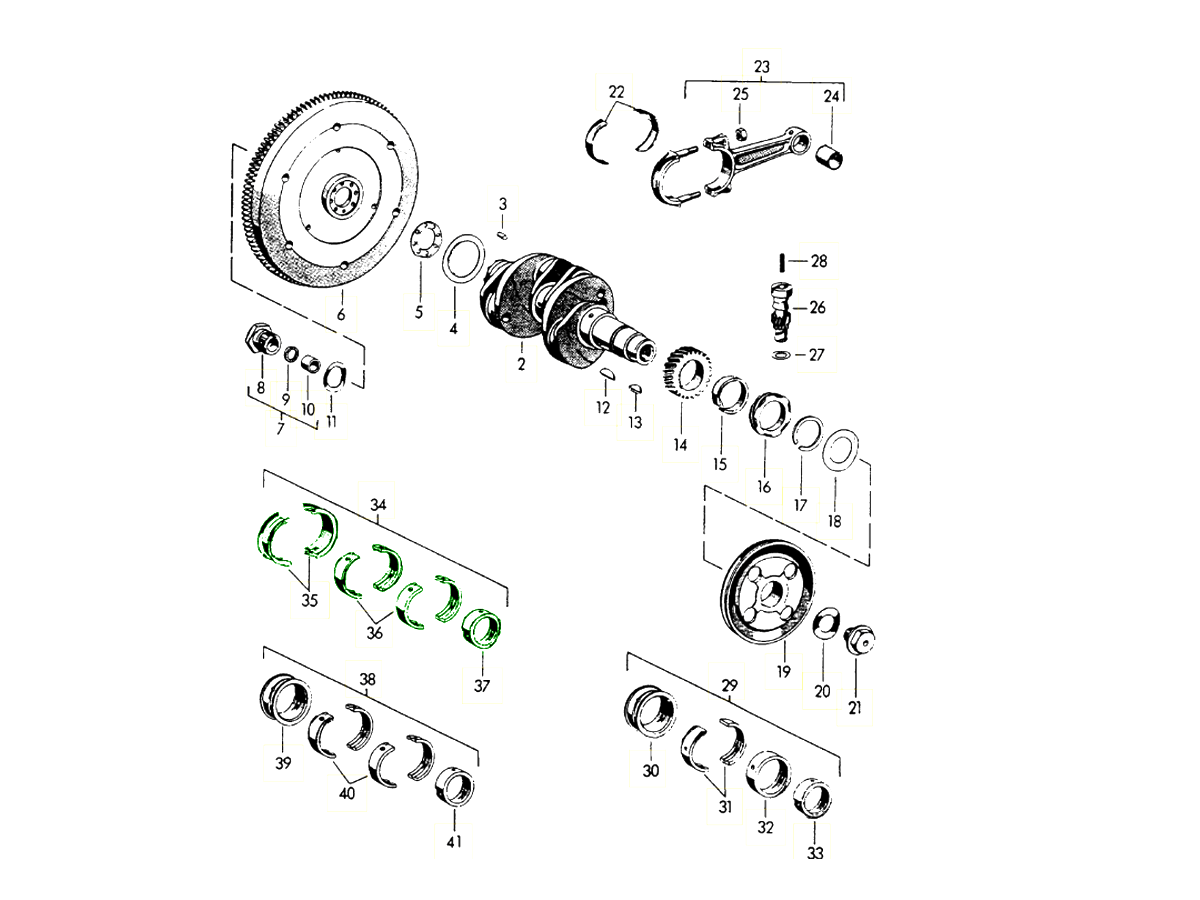 23
22
25
24
3
28
26
27
6
5
4
2
8
9
10
11
7
12
13
14
15
16
17
18
34
35
36
37
19
20
21
38
39
40
41
29
30
31
32
33