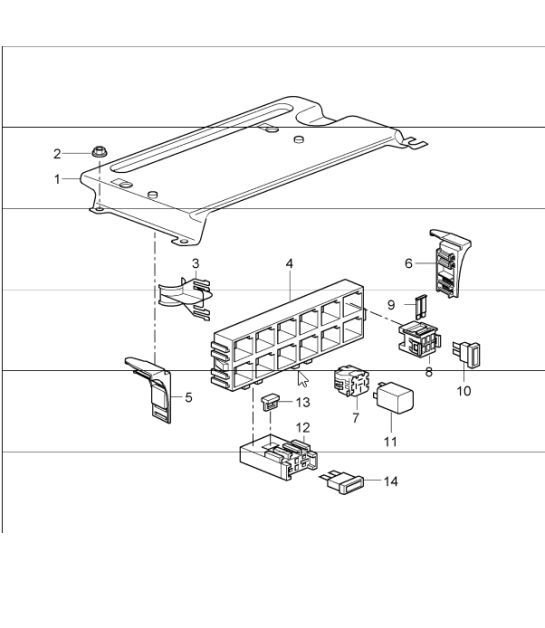 2
1
3
4
6
9
8
10
5
13
7
11
12
14