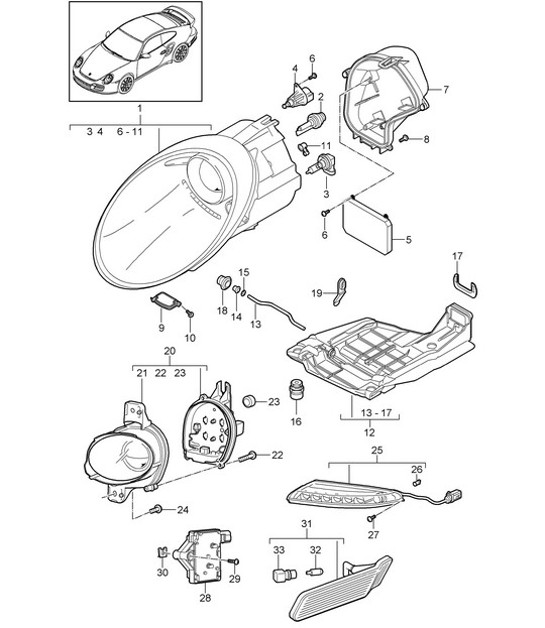 1
3 4 6 - 11
4
6
2
7
8
11
3
6
5
17
15
19
18
14
13
9
10
20
21 22 23
23
16
13 - 17
12
22
25
26
24
27
31
33
32
30
29
28