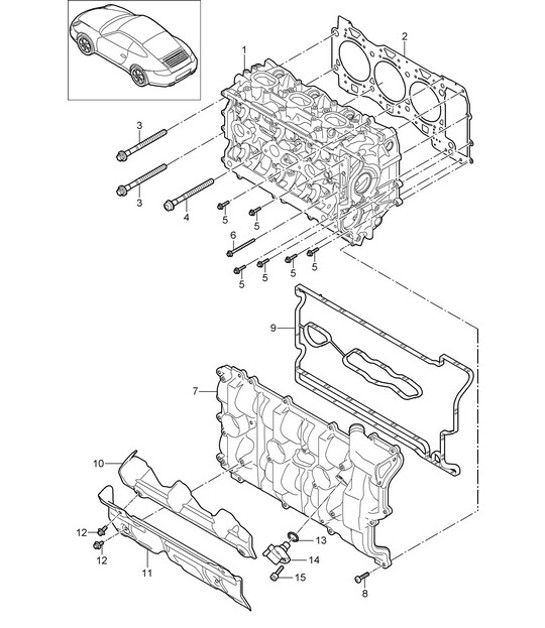 1
2
3
3
4
5
5
6
5
5
5
5
9
7
10
12
12
11
13
14
15
8