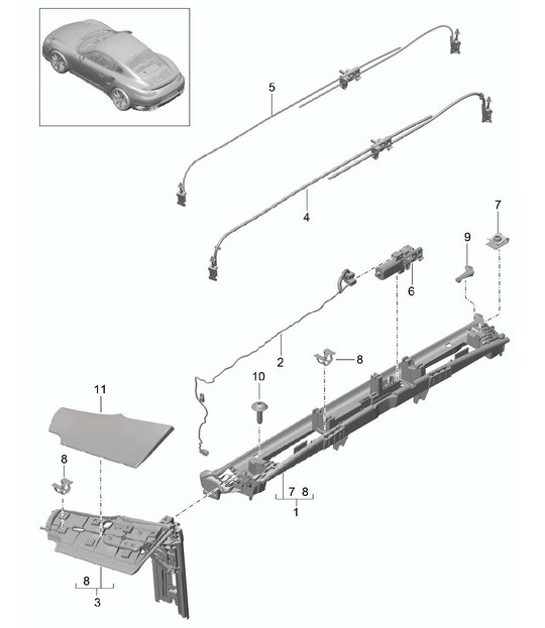 5
4
7
9
6
2
8
10
11
8
7 8
1
8
3