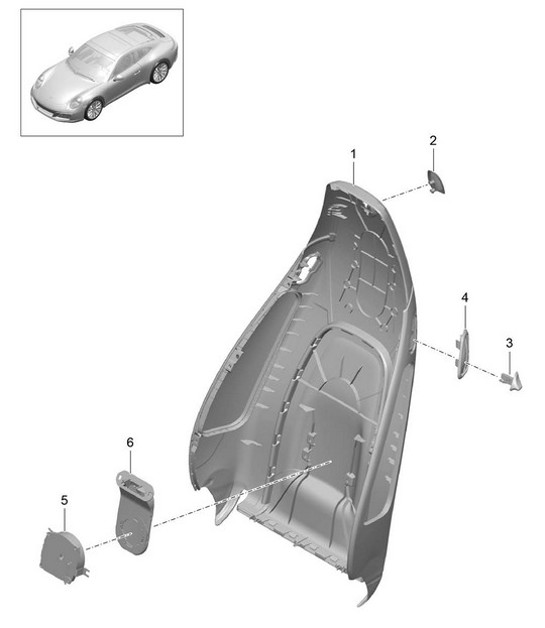 1
2
4
3
6
5