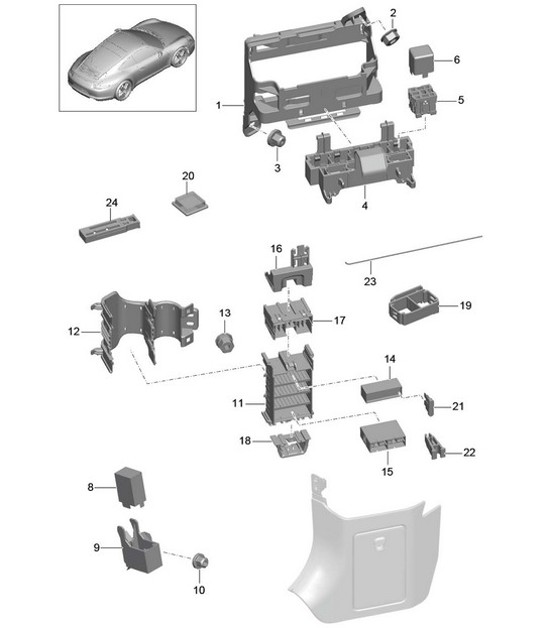 2
6
1
5
3
4
20
24
16
23
19
12
13
17
14
11
21
18
15
22
8
9
10