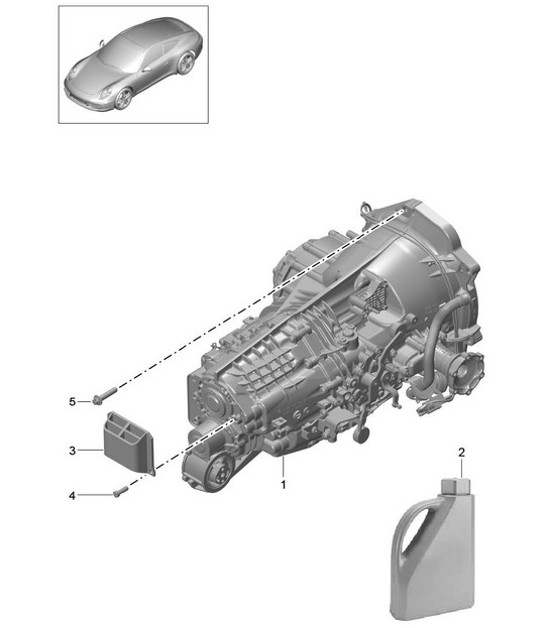 5
3
4
1
2