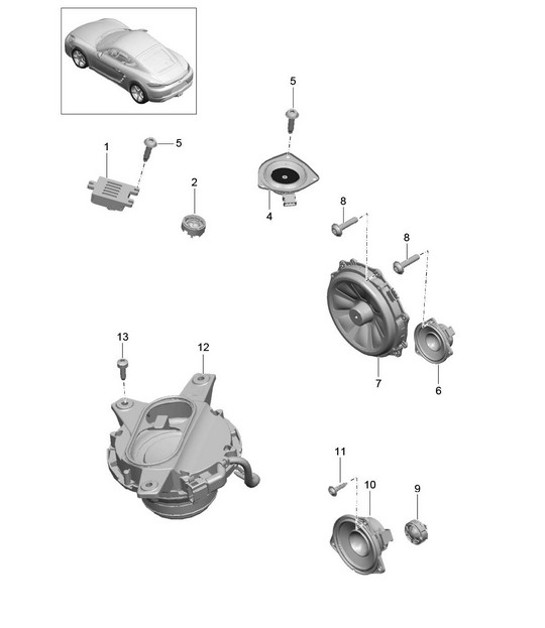 5
1
5
2
4
8
8
7
6
13
12
11
10
9