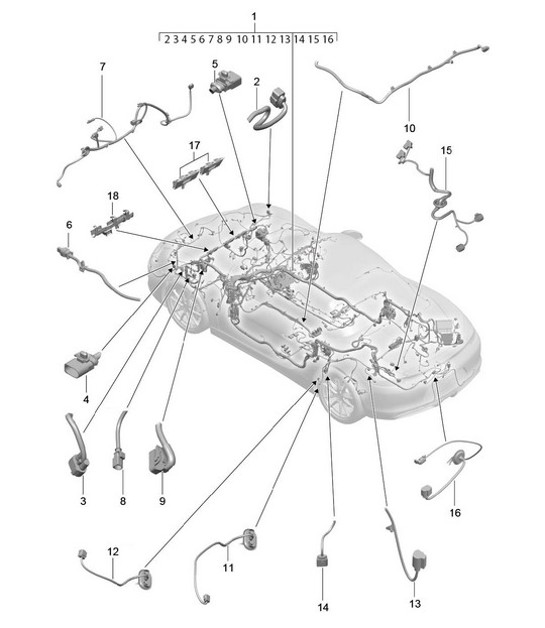 1
2 3 4 5 6 7 8 9 10 11 12 13 14 15 16
7
5
2
10
17
15
18
6
4
3
8
9
16
12
11
14
13