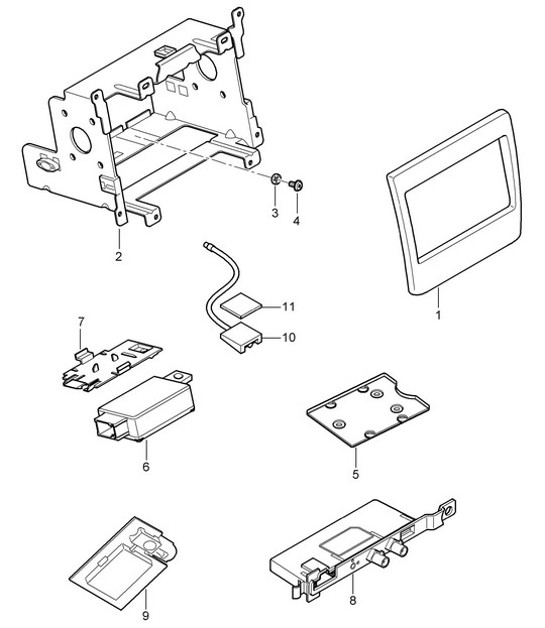 3
4
2
1
11
10
7
6
5
9
8