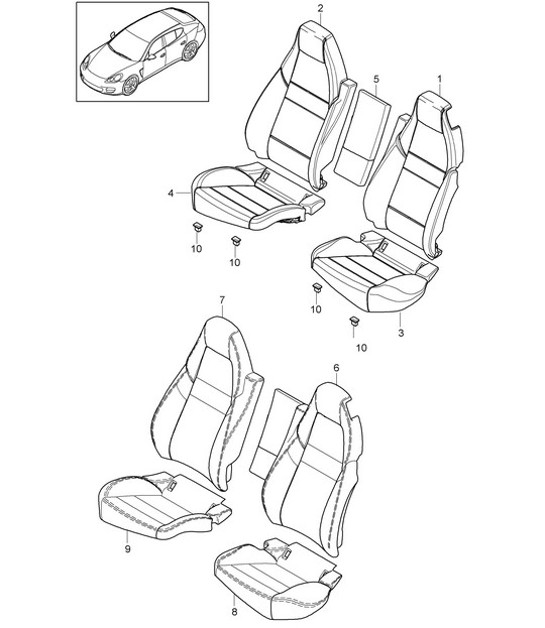 2
5
1
4
10
10
10
3
10
7
6
9
8