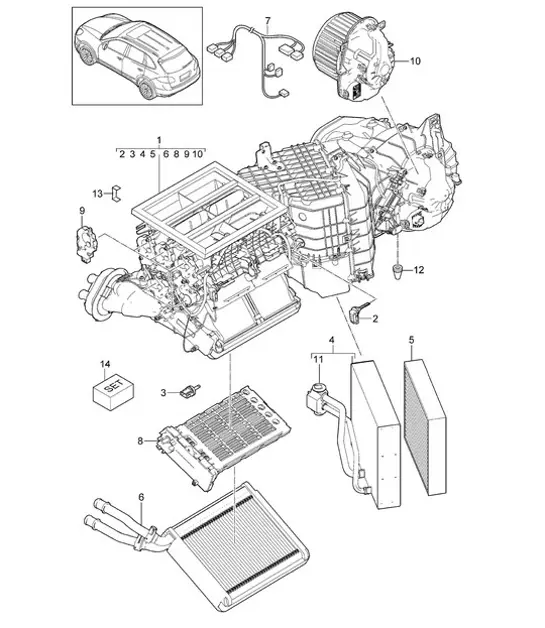 7
10
1
2 3 4 5 6 8 9 10
13
9
12
2
4
5
11
14
SET
3
8
6