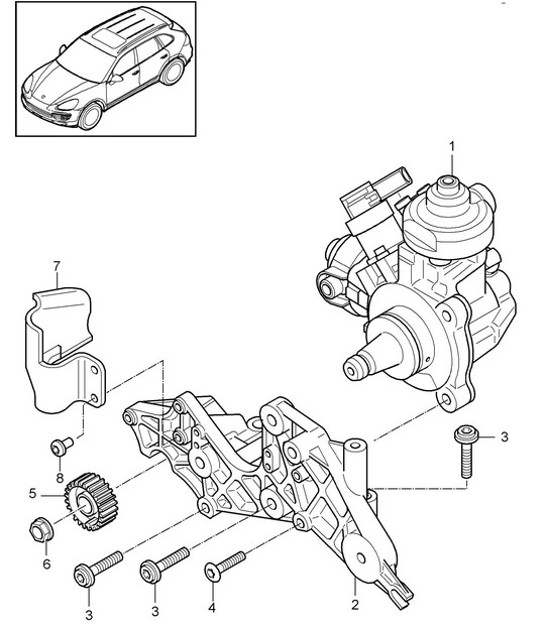 1
7
3
8
5
6
3
3
4
2